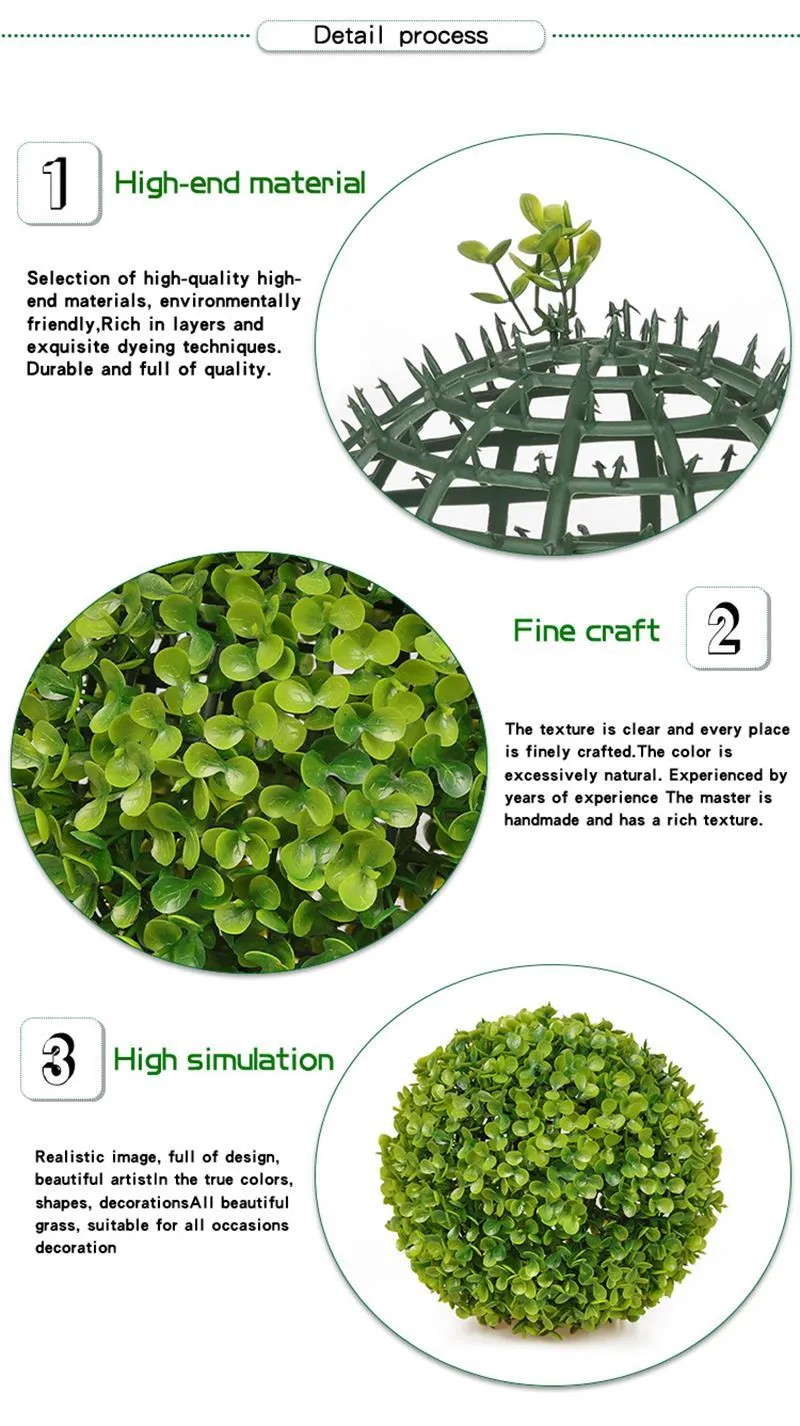 Detail process

1 High-end material

Selection of high-quality high-end materials, environmentally friendly,Rich in layers and exquisite dyeing techniques. Durable and full of quality.

Fine craft 2

The texture is clear and every place is finely crafted.The color is excessively natural. Experienced by years of experience The master is handmade and has a rich texture.

3 High simulation

Realistic image, full of design, beautiful artistIn the true colors, shapes, decorationsAll beautiful grass, suitable for all occasions decoration